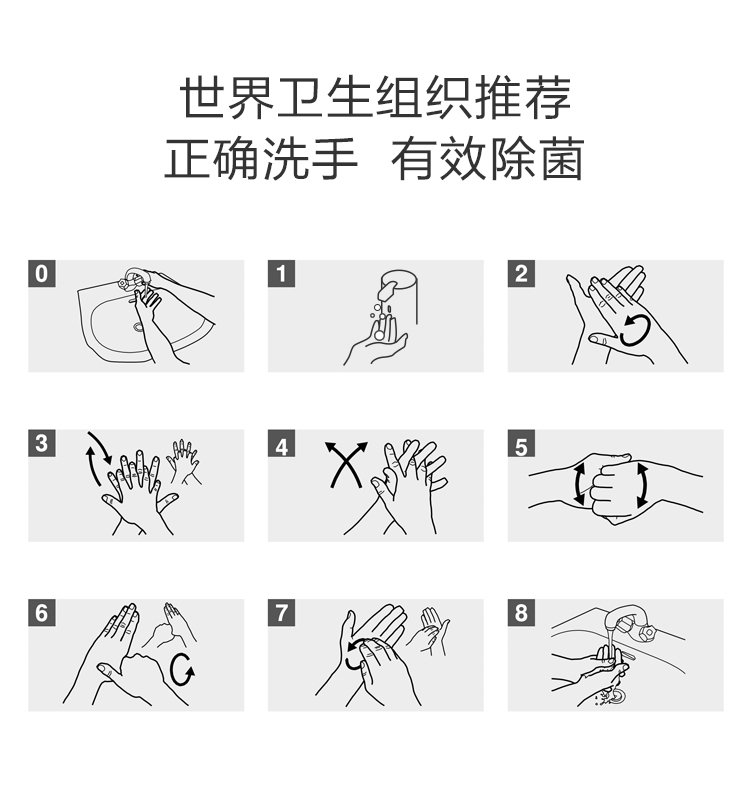 世界卫生组织推荐
正确洗手 有效除菌

0

1

2

3

4

5

6

7

8